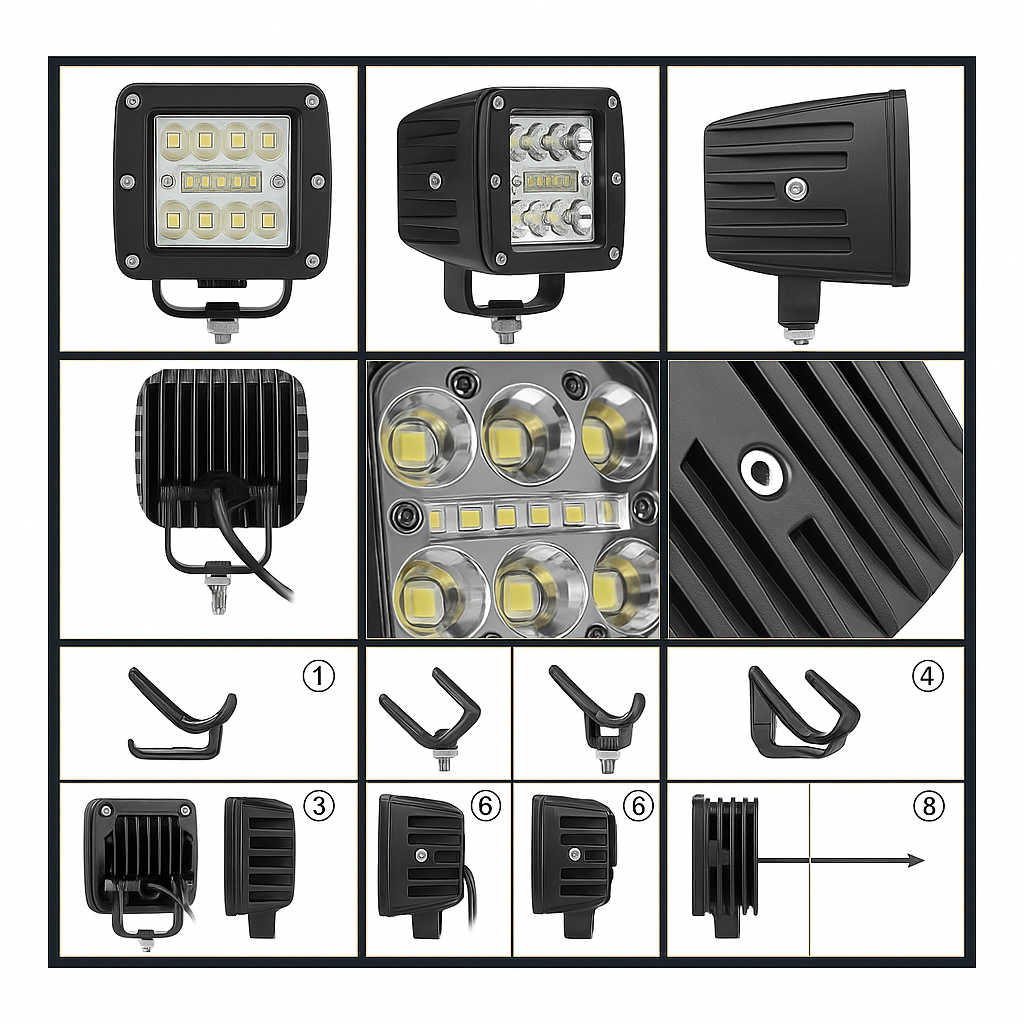 ①
④
③
⑥
⑥
⑧