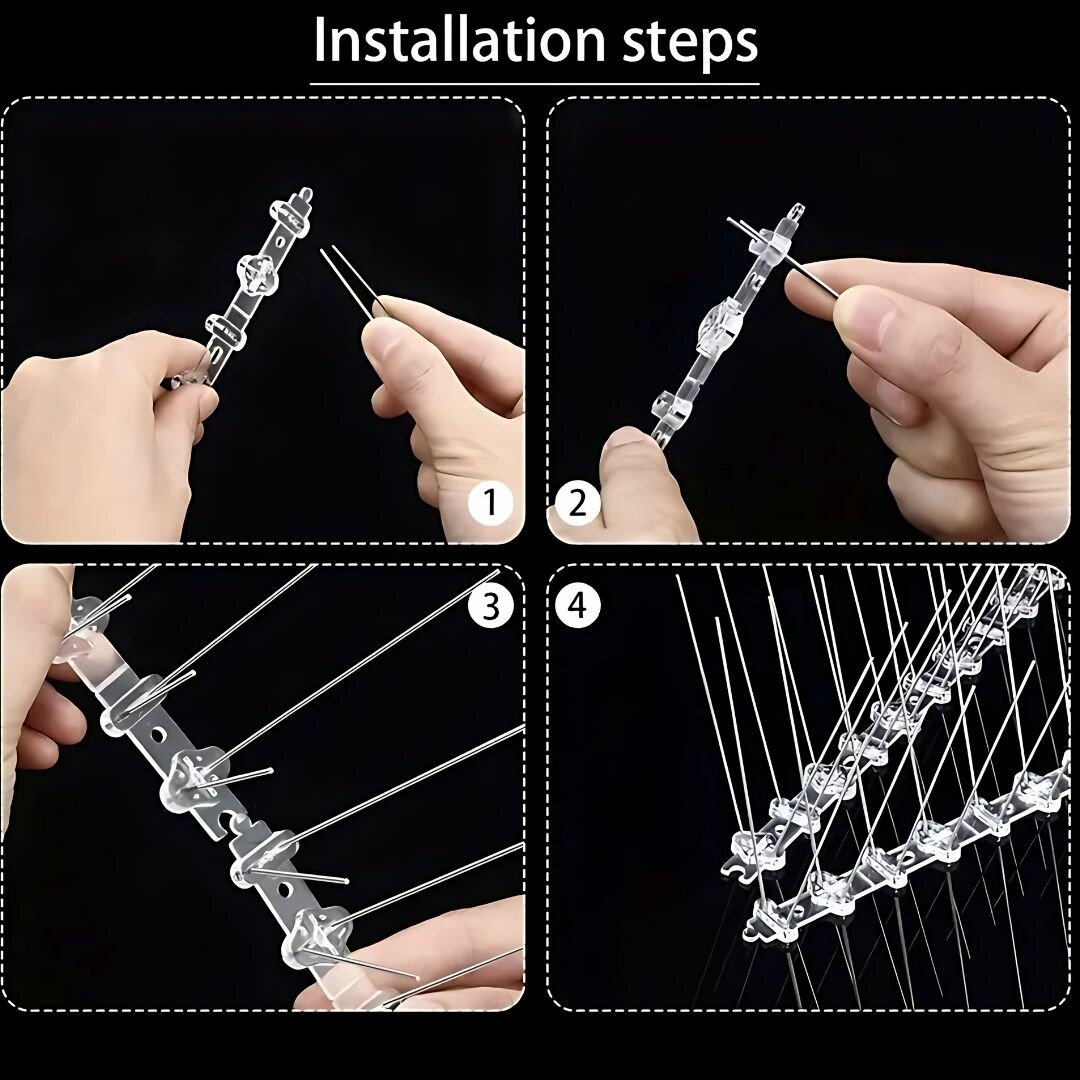 Installation steps

1

2

3

4