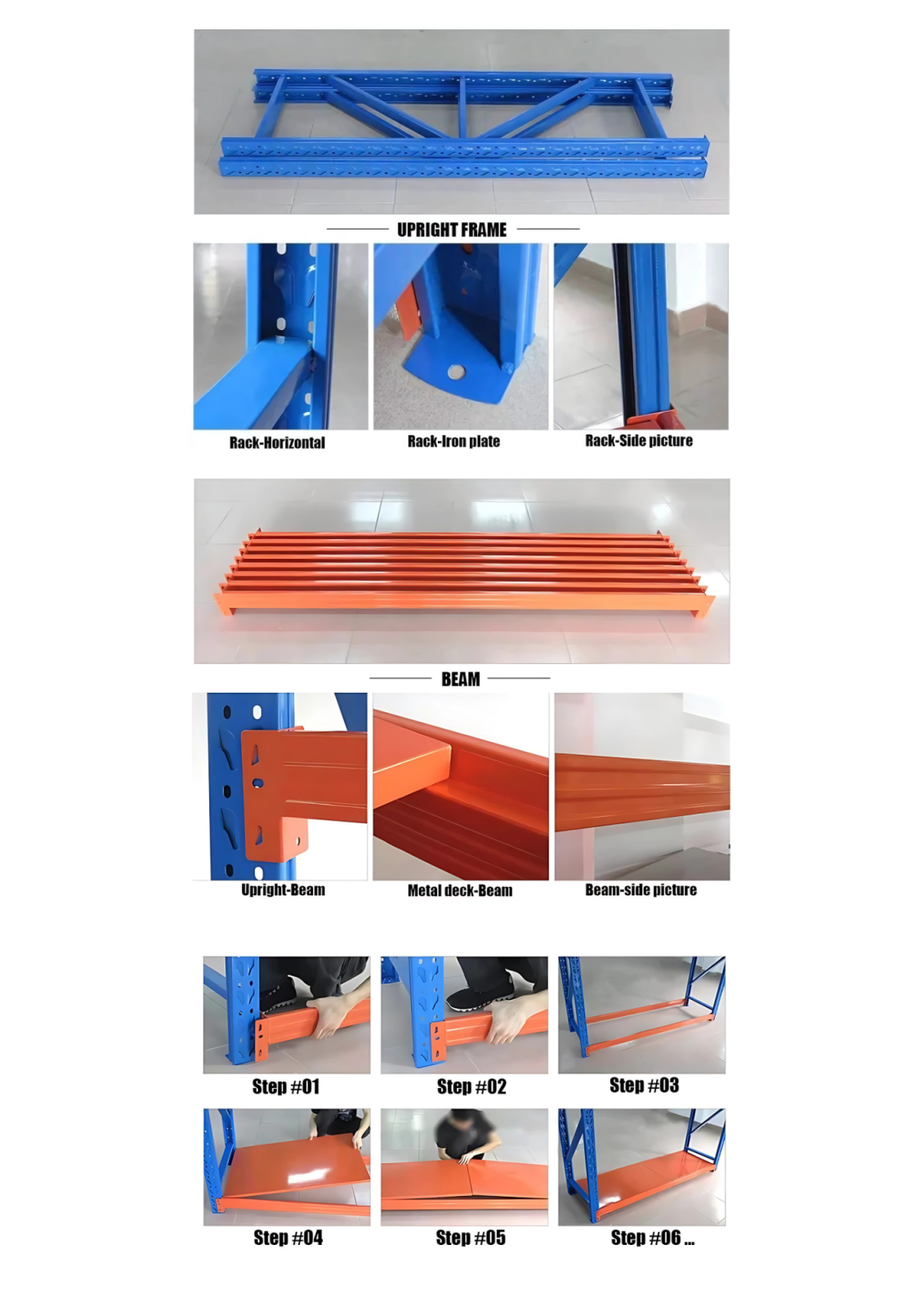 UPRIGHT FRAME

Rack-Horizontal

Rack-Iron plate

Rack-Side picture

BEAM

Upright-Beam

Metal deck-Beam

Beam-side picture

Step #01

Step #02

Step #03

Step #04

Step #05

Step #06 ...